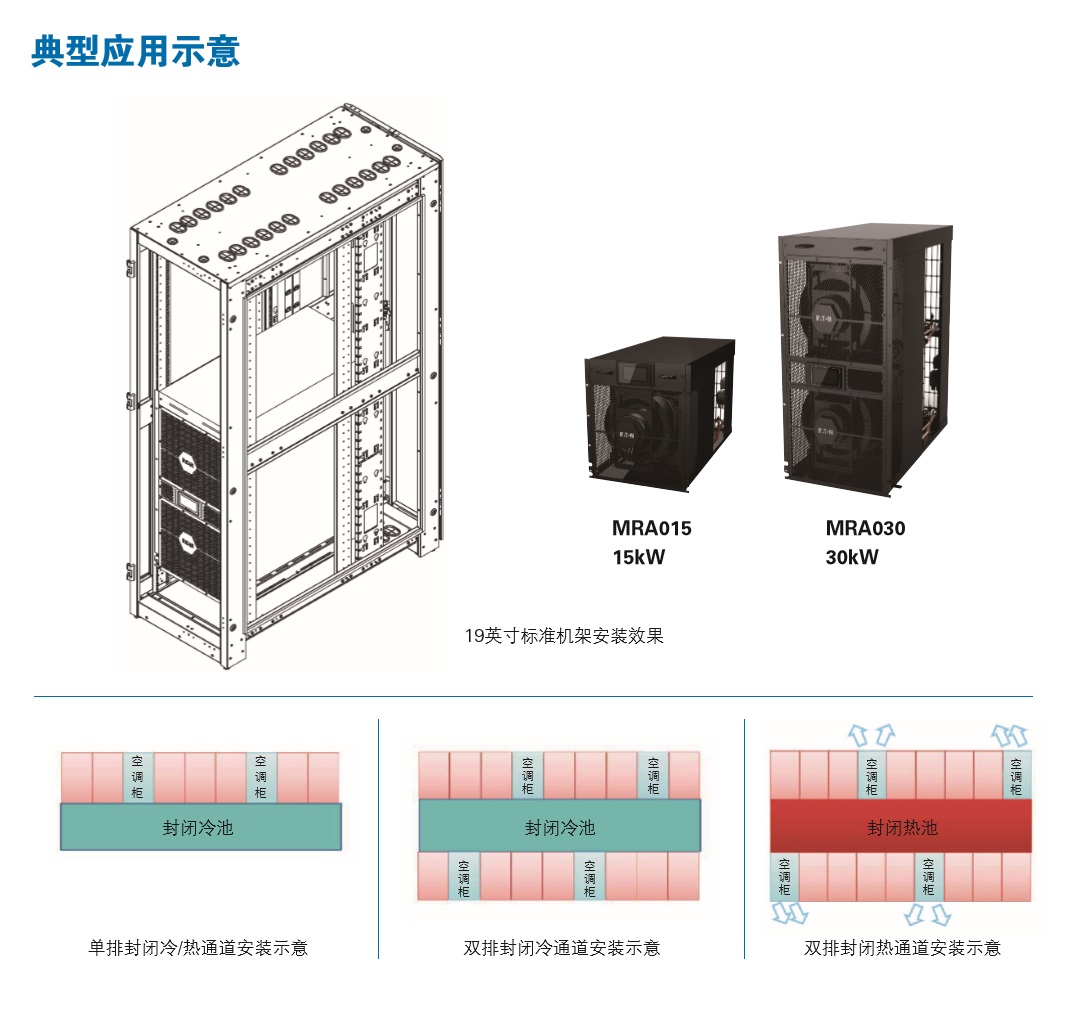 典型应用示意

MRA015
15kW

MRA030
30kW

19英寸标准机架安装效果

空调柜 空调柜
封闭冷池

单排封闭冷/热通道安装示意

空调柜 空调柜
封闭冷池
空调柜 空调柜

双排封闭冷通道安装示意

空调柜 空调柜
封闭热池
空调柜 空调柜

双排封闭热通道安装示意